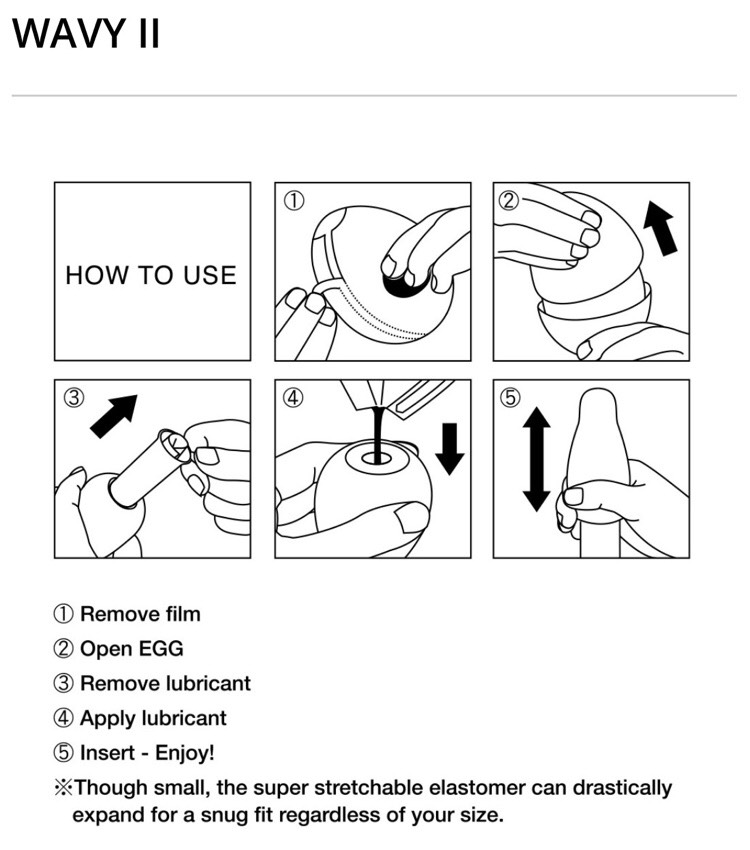 WAVY II

HOW TO USE

①

②

③

④

⑤

① Remove film
② Open EGG
③ Remove lubricant
④ Apply lubricant
⑤ Insert - Enjoy!
※Though small, the super stretchable elastomer can drastically expand for a snug fit regardless of your size.